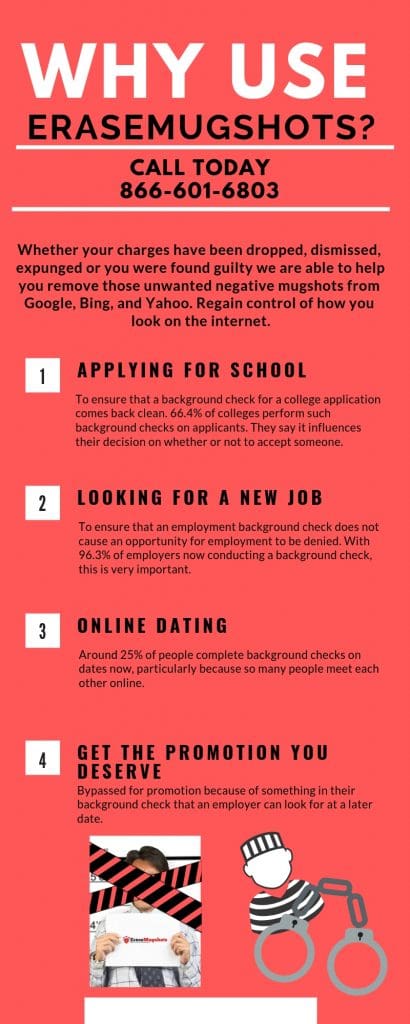 WHY USE

ERASEMUGSHOTS?

CALL TODAY
866-601-6803

Whether your charges have been dropped, dismissed, expunged or you were found guilty we are able to help you remove those unwanted negative mugshots from Google, Bing, and Yahoo. Regain control of how you look on the internet.

1 APPLYING FOR SCHOOL

To ensure that a background check for a college application comes back clean. 66.4% of colleges perform such background checks on applicants. They say it influences their decision on whether or not to accept someone.

2 LOOKING FOR A NEW JOB

To ensure that an employment background check does not cause an opportunity for employment to be denied. With 96.3% of employers now conducting a background check, this is very important.

3 ONLINE DATING

Around 25% of people complete background checks on dates now, particularly because so many people meet each other online.

4 GET THE PROMOTION YOU DESERVE

Bypassed for promotion because of something in their background check that an employer can look for at a later date.

EraseMugshots